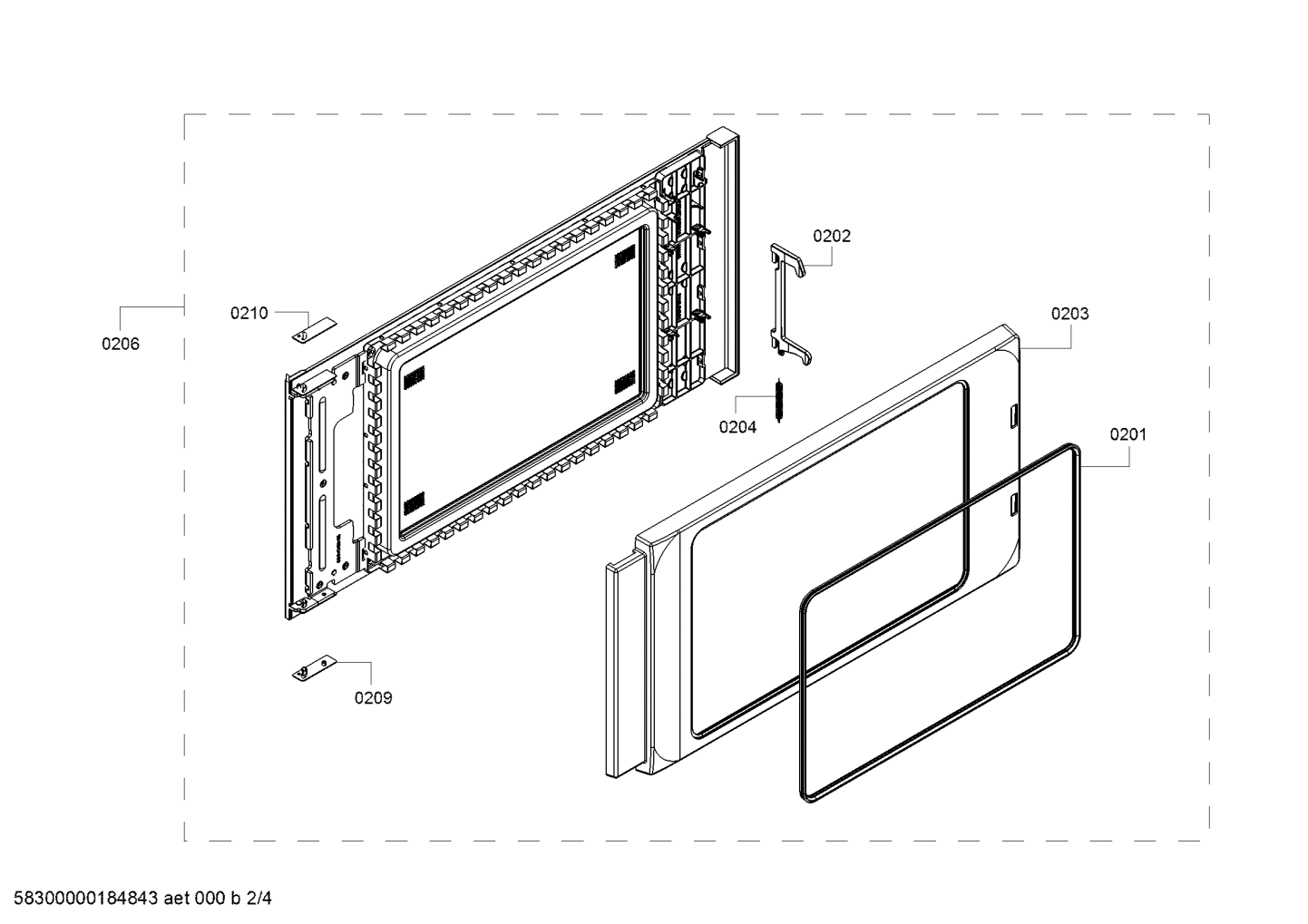 0202
0210
0203
0206
0204
0201
0209

58300000184843 aet 000 b 2/4