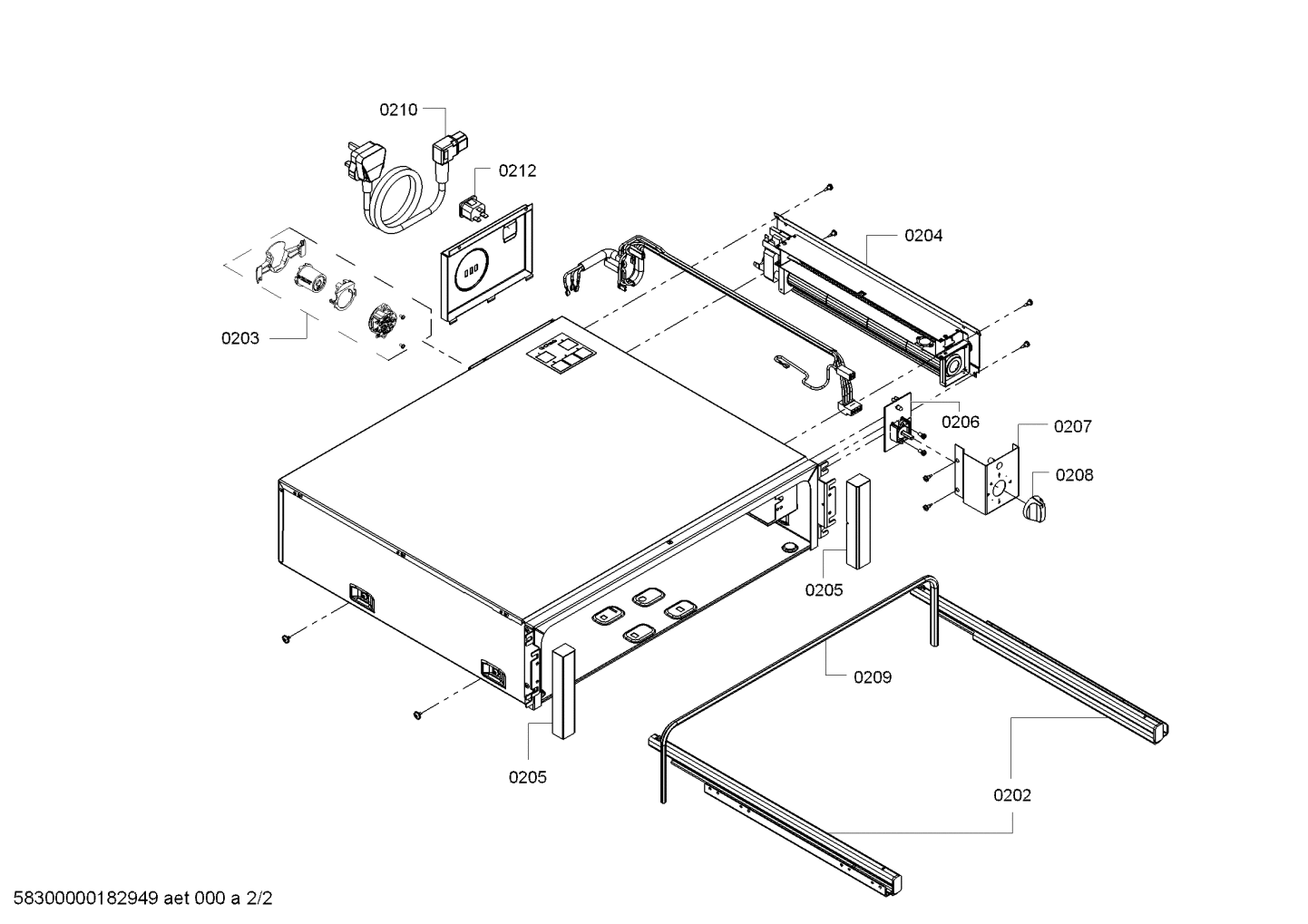 0210

0212

0204

0203

0206

0207

0208

0205

0209

0205

0202

58300000182949 aet 000 a 2/2