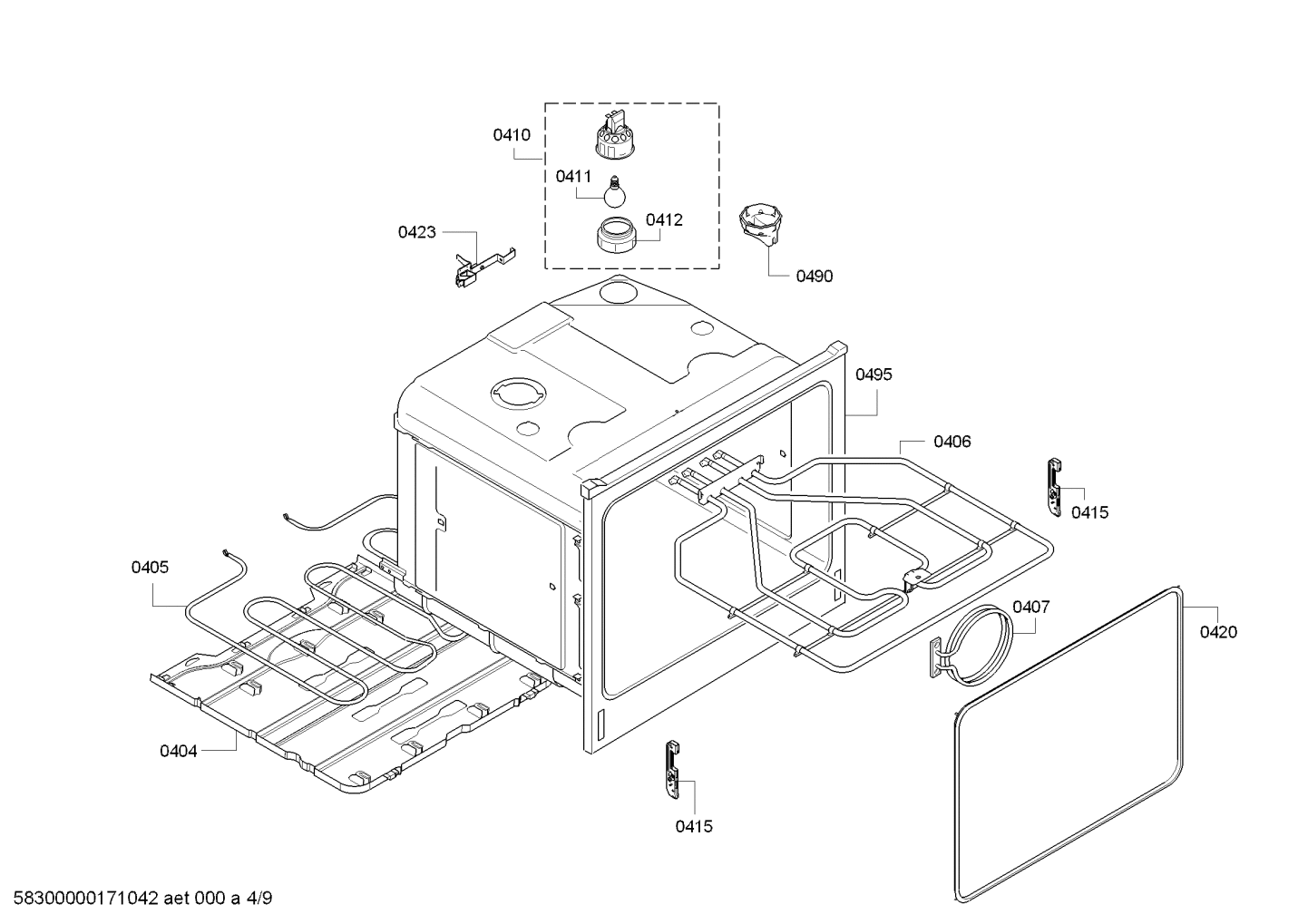 0410
0411
0412
0423
0490
0495
0406
0415
0405
0407
0420
0404
0415

58300000171042 aet 000 a 4/9