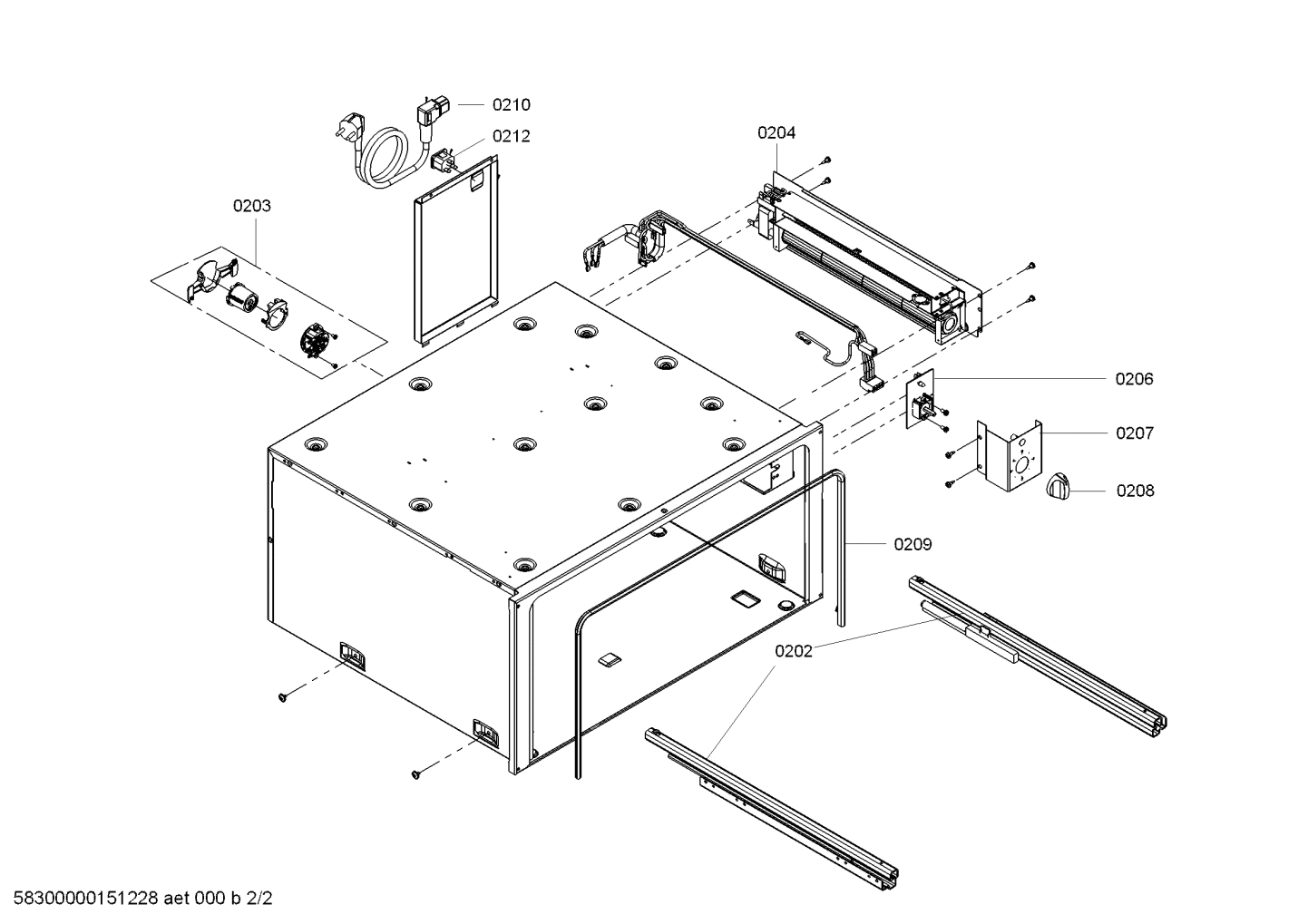 0210
0212
0204
0203
0206
0207
0208
0209
0202
58300000151228 aet 000 b 2/2